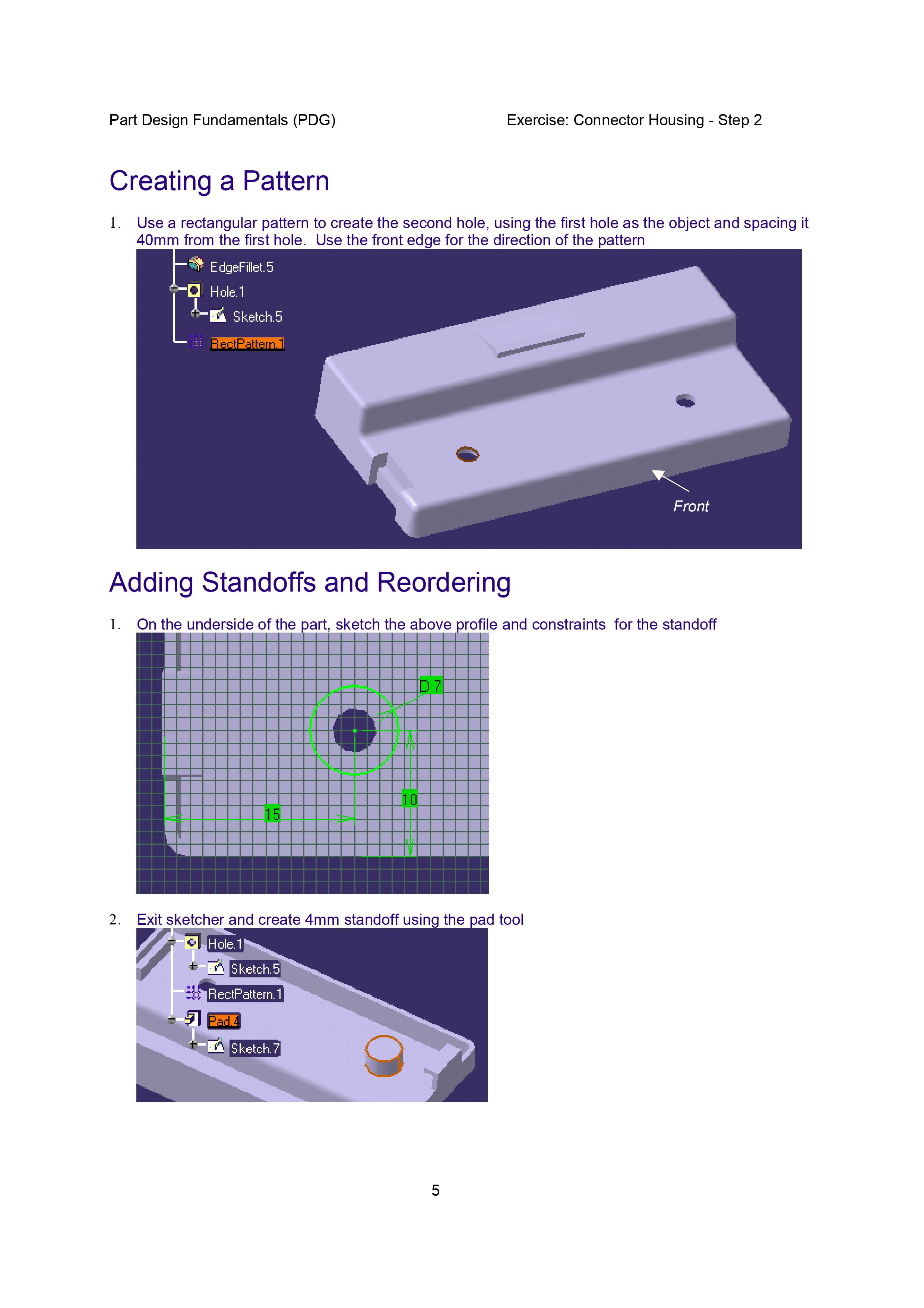 Part Design Fundamentals (PDG)

Exercise: Connector Housing - Step 2

Creating a Pattern

1. Use a rectangular pattern to create the second hole, using the first hole as the object and spacing it 40mm from the first hole. Use the front edge for the direction of the pattern

EdgeFillet.5
Hole.1
Sketch.5
RectPattern.1

Front

Adding Standoffs and Reordering

1. On the underside of the part, sketch the above profile and constraints for the standoff

D 7
10
15

2. Exit sketcher and create 4mm standoff using the pad tool

Hole.1
Sketch.5
RectPattern.1
Pad.4
Sketch.7

5