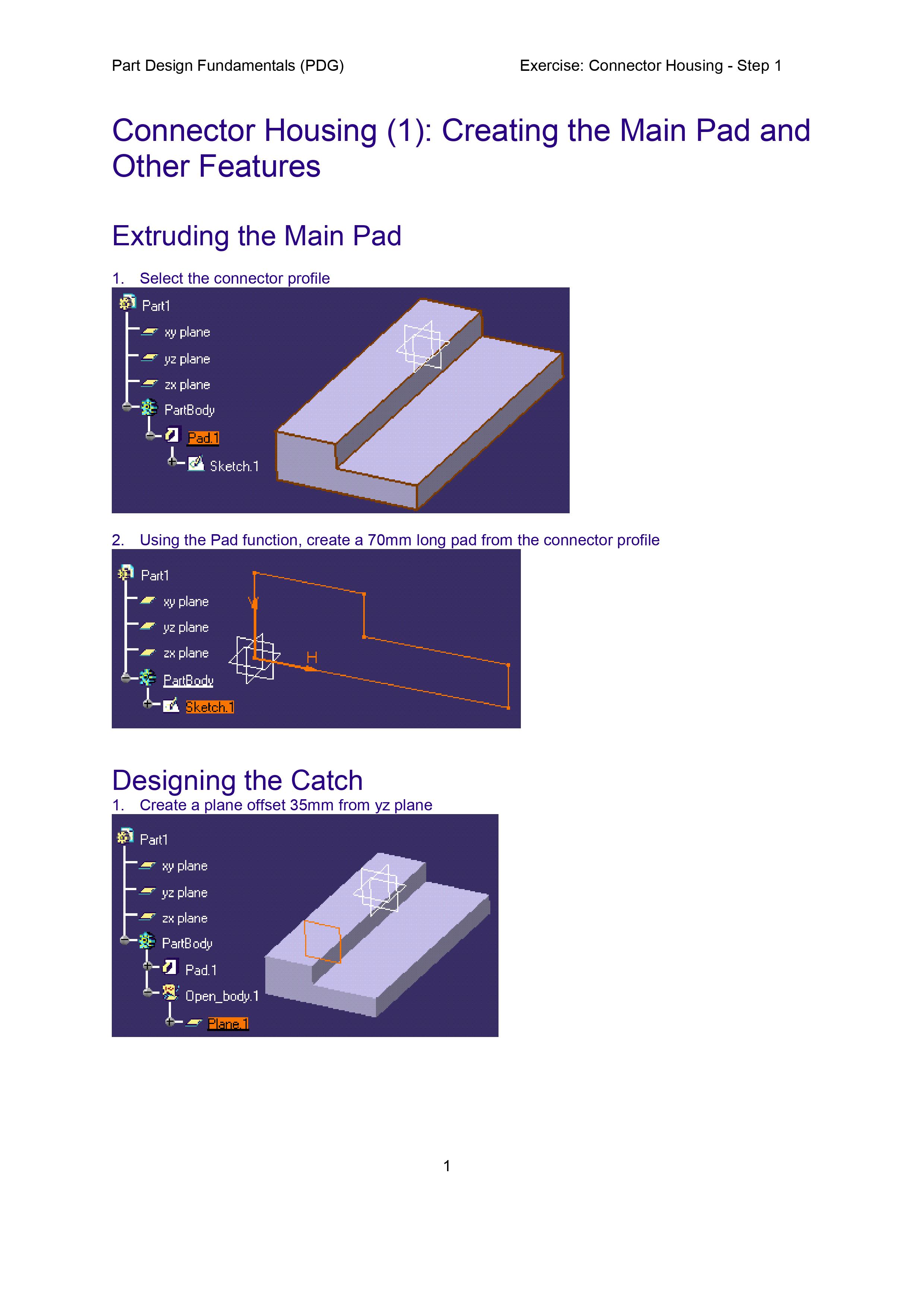 Part Design Fundamentals (PDG)

Exercise: Connector Housing - Step 1

Connector Housing (1): Creating the Main Pad and Other Features

Extruding the Main Pad

1. Select the connector profile

Part1
xy plane
yz plane
zx plane
PartBody
Pad.1
Sketch.1

2. Using the Pad function, create a 70mm long pad from the connector profile

Part1
xy plane
yz plane
zx plane
PartBody
Sketch.1
V
H

Designing the Catch

1. Create a plane offset 35mm from yz plane

Part1
xy plane
yz plane
zx plane
PartBody
Pad.1
Open_body.1
Plane.1

1