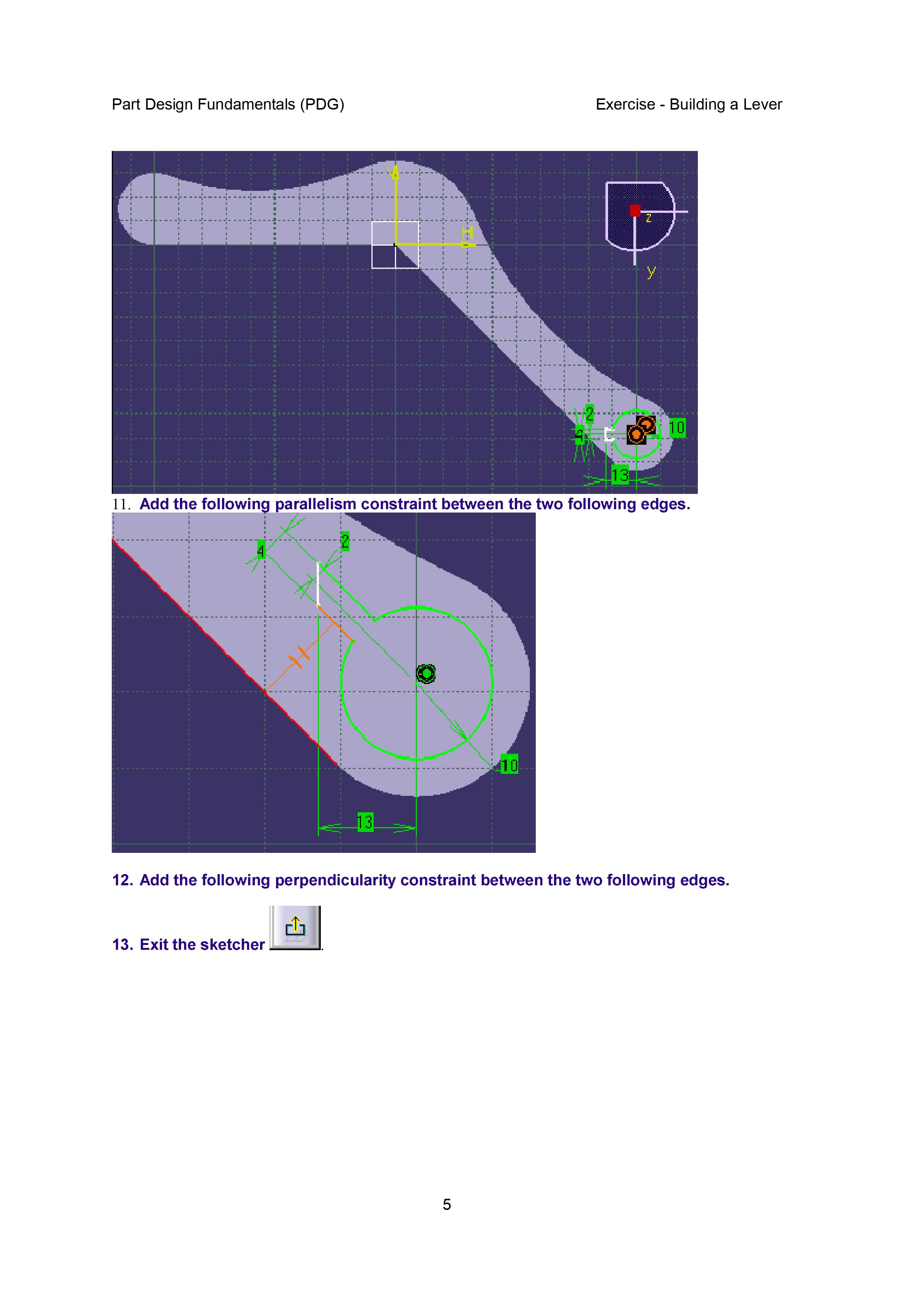 Part Design Fundamentals (PDG)

Exercise - Building a Lever

V

H

z

y

2

4

10

13

11. Add the following parallelism constraint between the two following edges.

4

2

10

13

12. Add the following perpendicularity constraint between the two following edges.

13. Exit the sketcher .

5