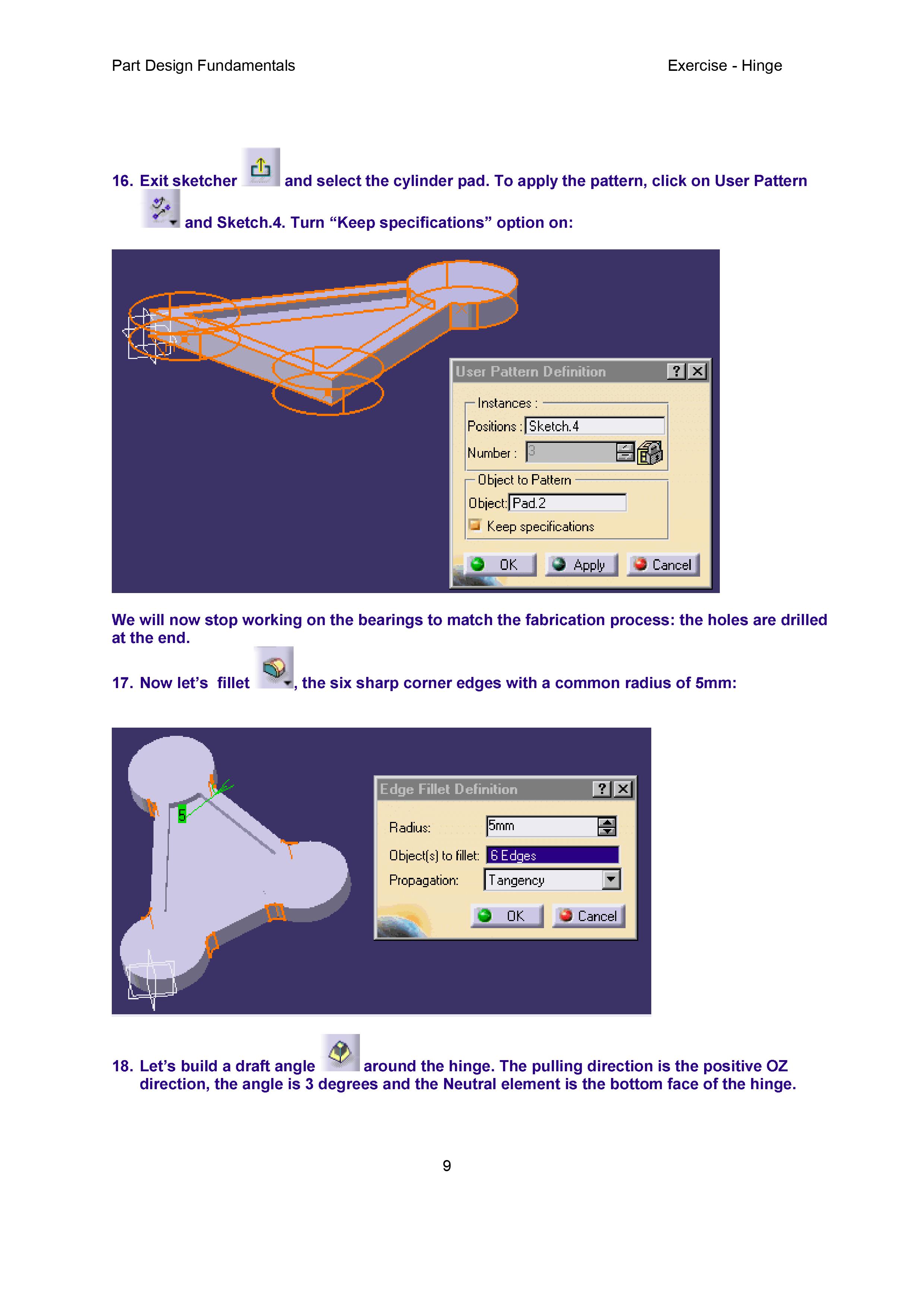 Part Design Fundamentals

Exercise - Hinge

16. Exit sketcher and select the cylinder pad. To apply the pattern, click on User Pattern and Sketch.4. Turn “Keep specifications” option on:

User Pattern Definition

Instances :

Positions : Sketch.4

Number : 3

Object to Pattern

Object: Pad.2

Keep specifications

OK Apply Cancel

We will now stop working on the bearings to match the fabrication process: the holes are drilled at the end.

17. Now let’s fillet , the six sharp corner edges with a common radius of 5mm:

5

Edge Fillet Definition

Radius: 5mm

Object(s) to fillet: 6 Edges

Propagation: Tangency

OK Cancel

18. Let’s build a draft angle around the hinge. The pulling direction is the positive OZ direction, the angle is 3 degrees and the Neutral element is the bottom face of the hinge.

9