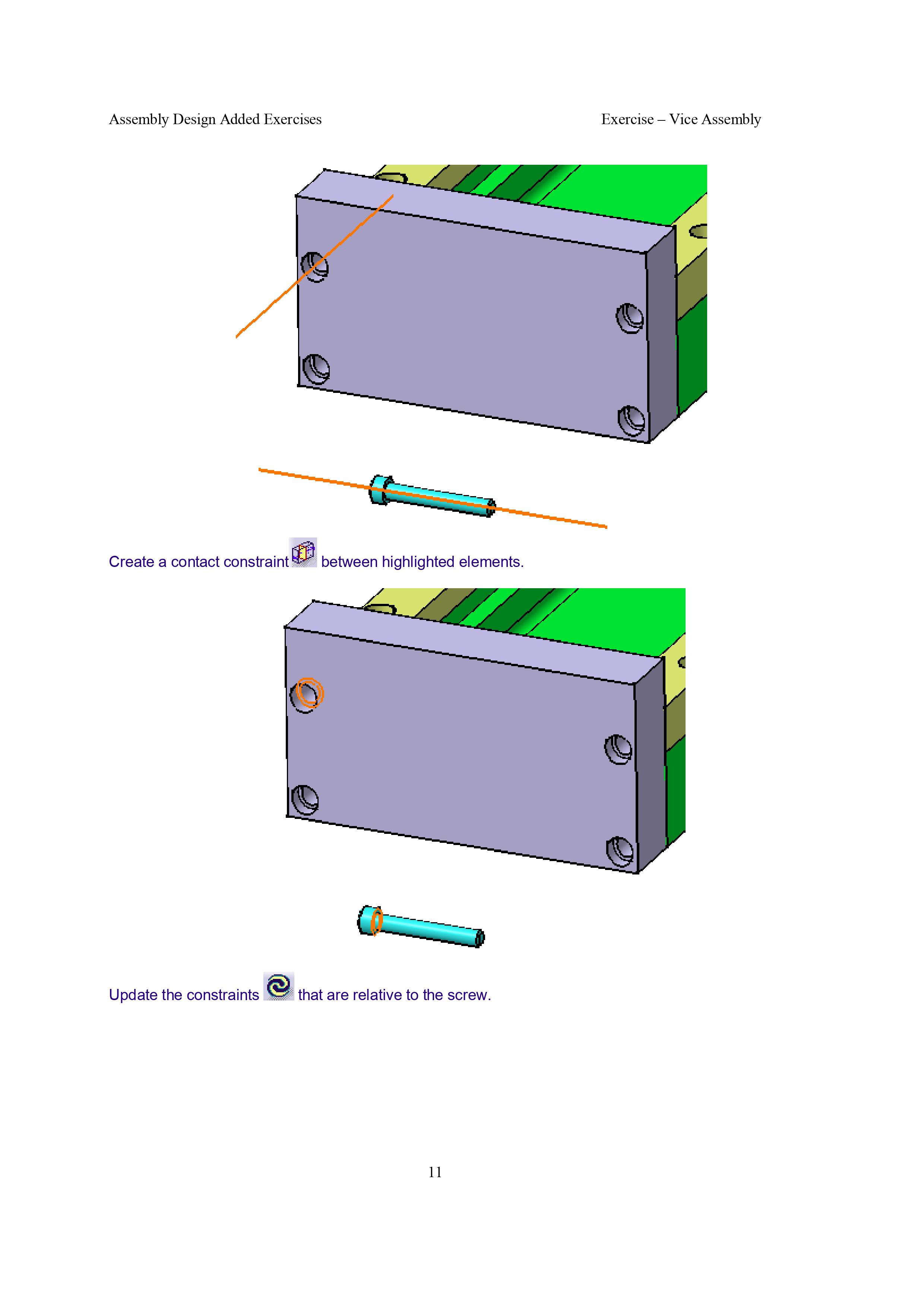 Assembly Design Added Exercises

Exercise – Vice Assembly

Create a contact constraint between highlighted elements.

Update the constraints that are relative to the screw.

11