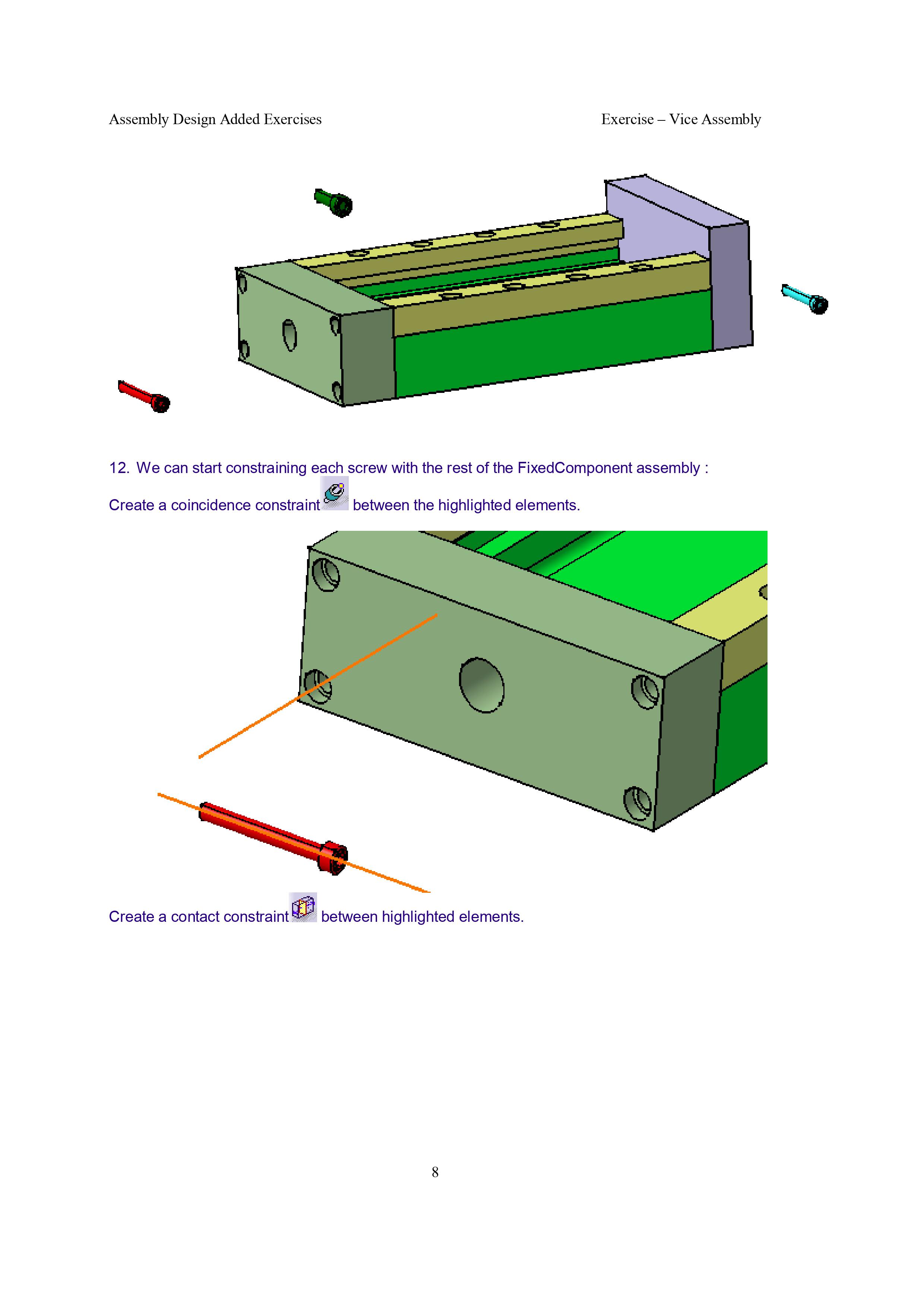 Assembly Design Added Exercises

Exercise – Vice Assembly

12. We can start constraining each screw with the rest of the FixedComponent assembly :

Create a coincidence constraint between the highlighted elements.

Create a contact constraint between highlighted elements.

8