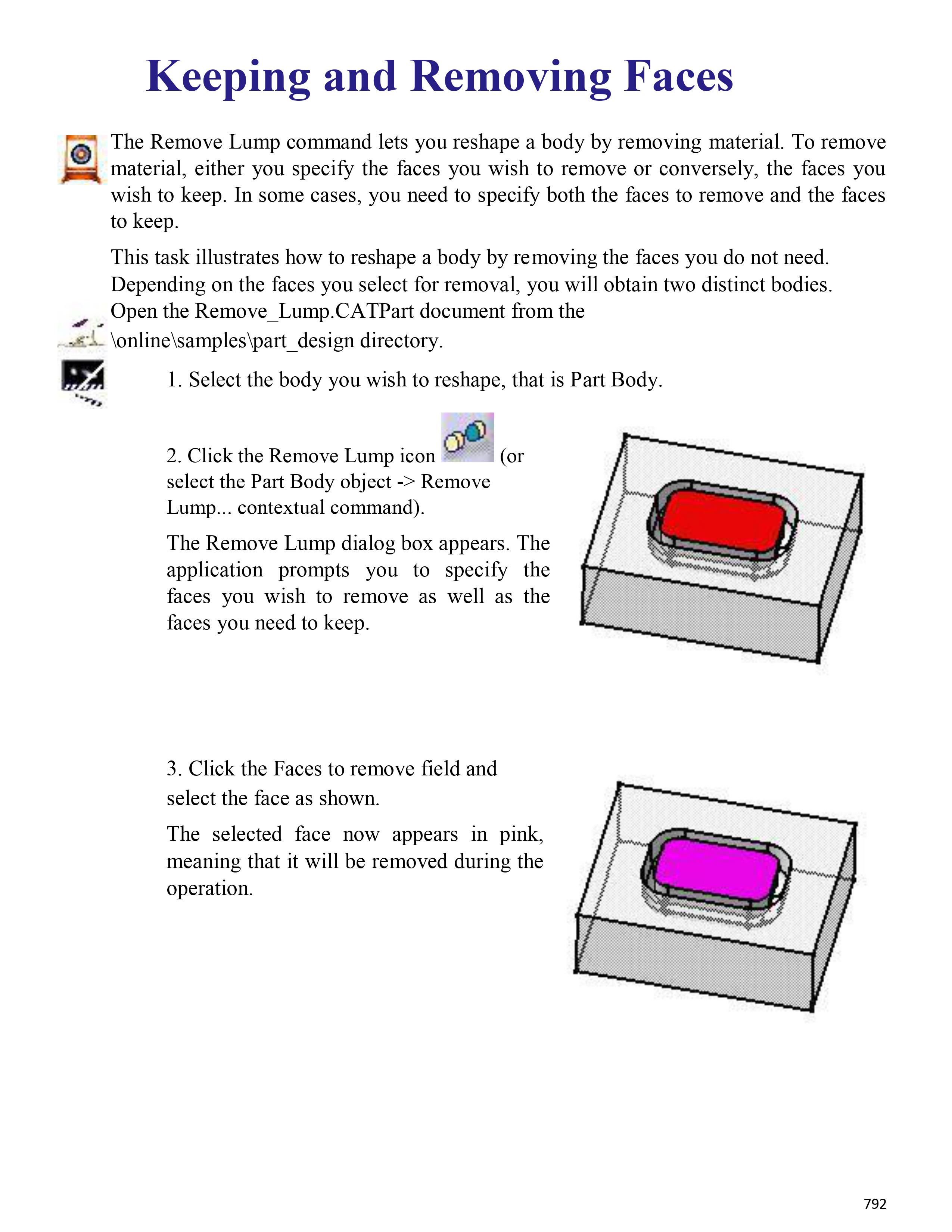 Keeping and Removing Faces

The Remove Lump command lets you reshape a body by removing material. To remove material, either you specify the faces you wish to remove or conversely, the faces you wish to keep. In some cases, you need to specify both the faces to remove and the faces to keep.

This task illustrates how to reshape a body by removing the faces you do not need. Depending on the faces you select for removal, you will obtain two distinct bodies.

Open the Remove_Lump.CATPart document from the \online\samples\part_design directory.

1. Select the body you wish to reshape, that is Part Body.

2. Click the Remove Lump icon (or select the Part Body object -> Remove Lump... contextual command).

The Remove Lump dialog box appears. The application prompts you to specify the faces you wish to remove as well as the faces you need to keep.

3. Click the Faces to remove field and select the face as shown.

The selected face now appears in pink, meaning that it will be removed during the operation.

792