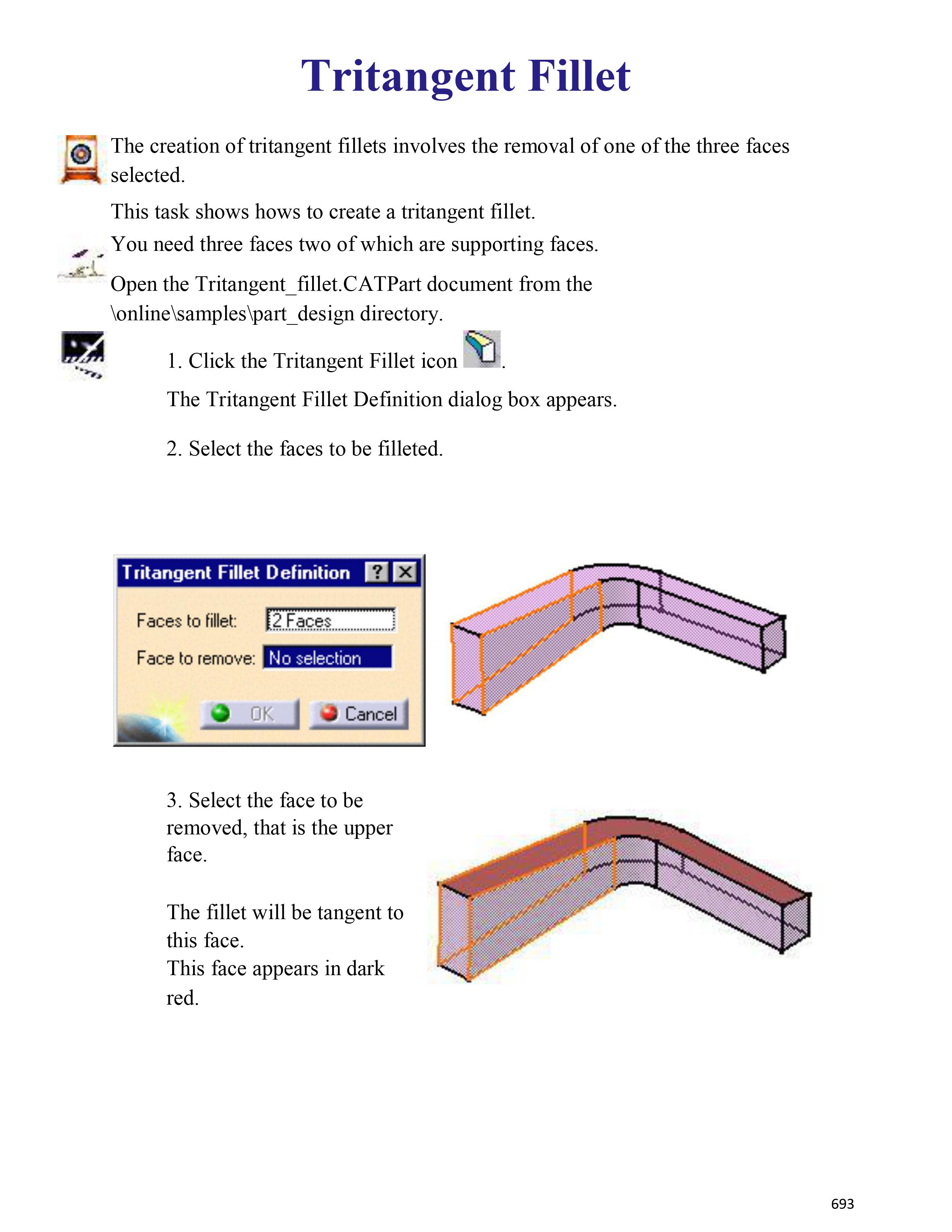 Tritangent Fillet

The creation of tritangent fillets involves the removal of one of the three faces selected.

This task shows hows to create a tritangent fillet.

You need three faces two of which are supporting faces.

Open the Tritangent_fillet.CATPart document from the \online\samples\part_design directory.

1. Click the Tritangent Fillet icon .

The Tritangent Fillet Definition dialog box appears.

2. Select the faces to be filleted.

Tritangent Fillet Definition ? X

Faces to fillet: 2 Faces

Face to remove: No selection

OK Cancel

3. Select the face to be removed, that is the upper face.

The fillet will be tangent to this face.
This face appears in dark red.

693