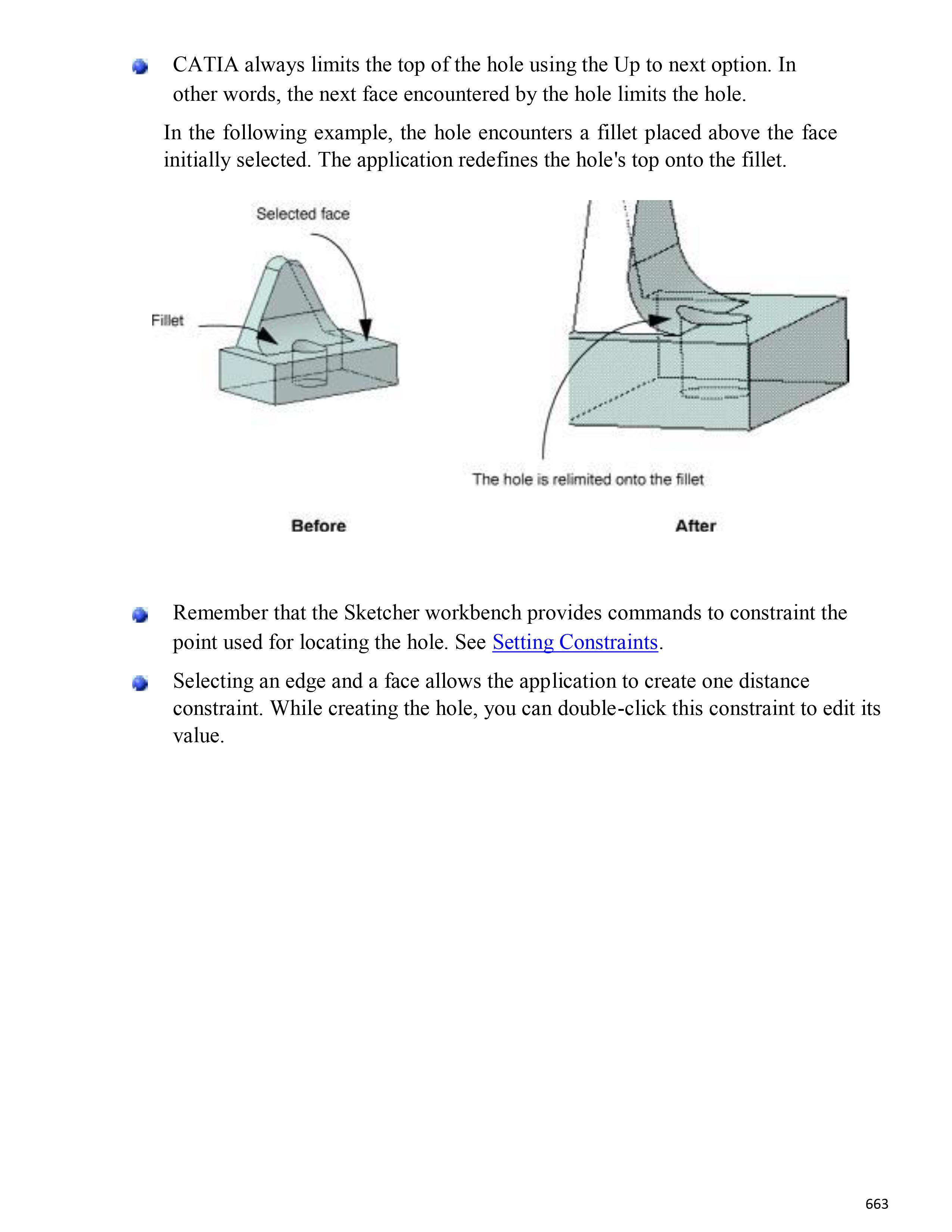 CATIA always limits the top of the hole using the Up to next option. In other words, the next face encountered by the hole limits the hole.

In the following example, the hole encounters a fillet placed above the face initially selected. The application redefines the hole's top onto the fillet.

Selected face

Fillet

The hole is relimited onto the fillet

Before

After

Remember that the Sketcher workbench provides commands to constraint the point used for locating the hole. See Setting Constraints.

Selecting an edge and a face allows the application to create one distance constraint. While creating the hole, you can double-click this constraint to edit its value.

663