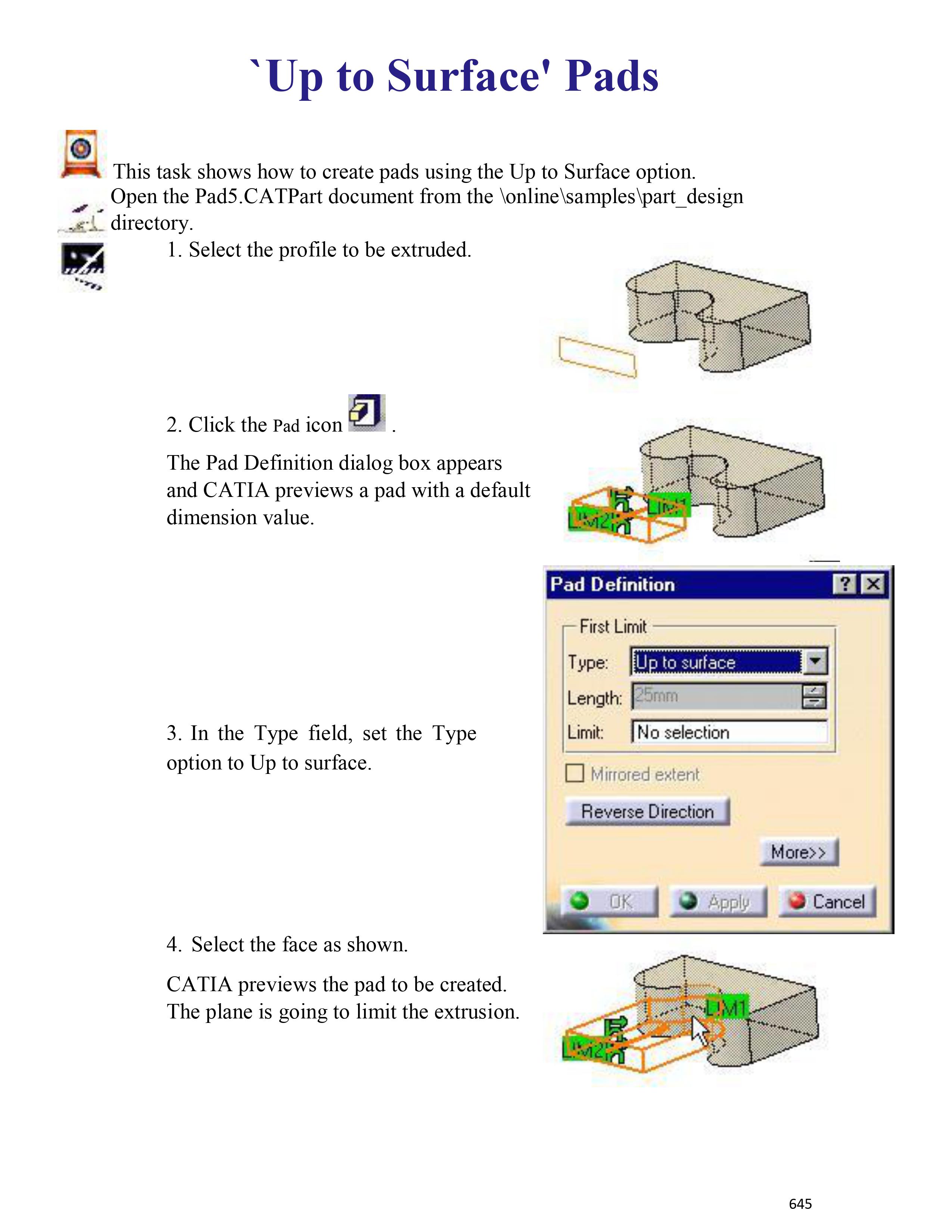 `Up to Surface' Pads

This task shows how to create pads using the Up to Surface option.

Open the Pad5.CATPart document from the \online\samples\part_design directory.

1. Select the profile to be extruded.

2. Click the Pad icon .

The Pad Definition dialog box appears and CATIA previews a pad with a default dimension value.

LIM1
LIM2

Pad Definition
First Limit
Type: Up to surface
Length: 25mm
Limit: No selection
Mirrored extent
Reverse Direction
More>>
OK
Apply
Cancel

3. In the Type field, set the Type option to Up to surface.

4. Select the face as shown.

CATIA previews the pad to be created. The plane is going to limit the extrusion.

LIM1
LIM2

645