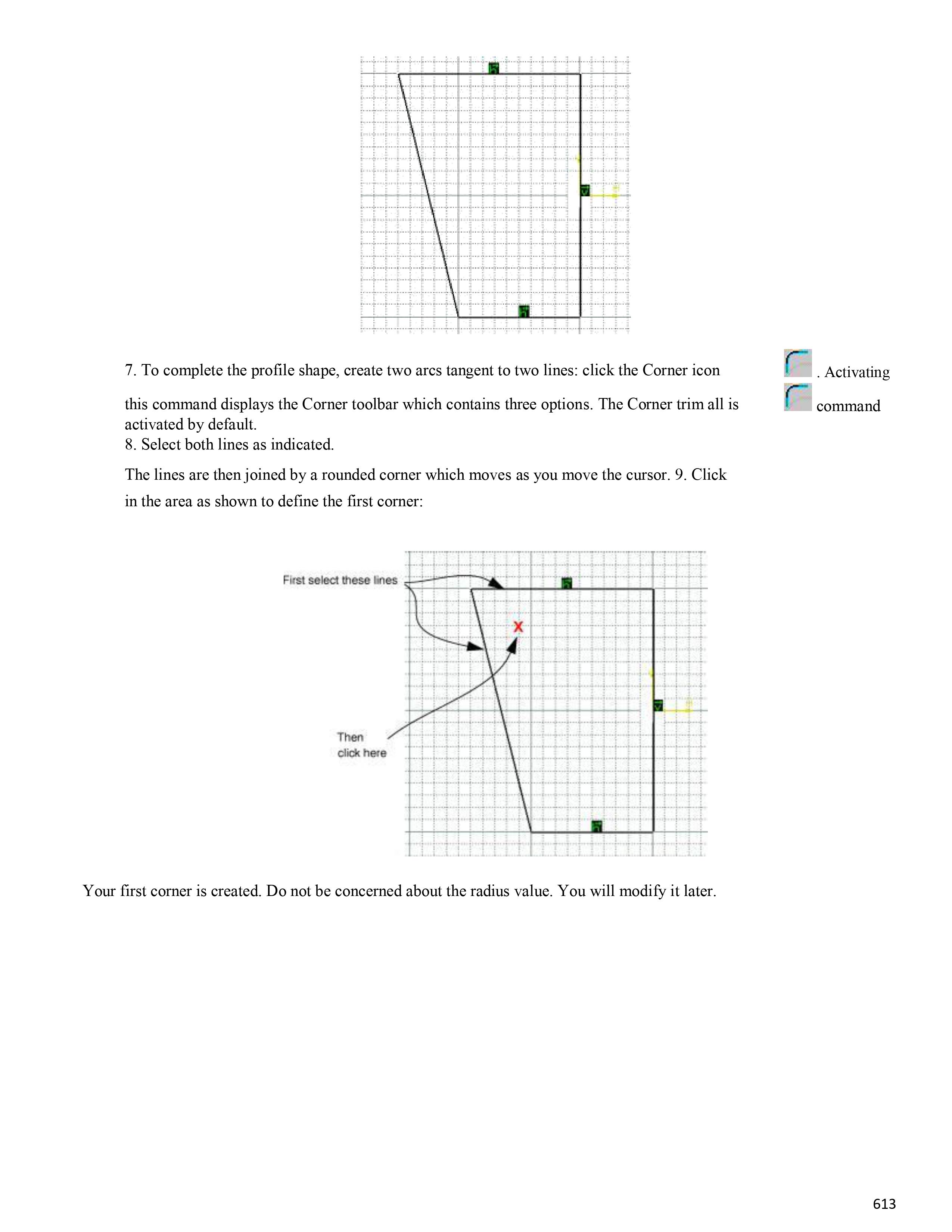 7. To complete the profile shape, create two arcs tangent to two lines: click the Corner icon . Activating this command displays the Corner toolbar which contains three options. The Corner trim all is command activated by default.

8. Select both lines as indicated.

The lines are then joined by a rounded corner which moves as you move the cursor. 9. Click in the area as shown to define the first corner:

First select these lines

Then click here

Your first corner is created. Do not be concerned about the radius value. You will modify it later.

613